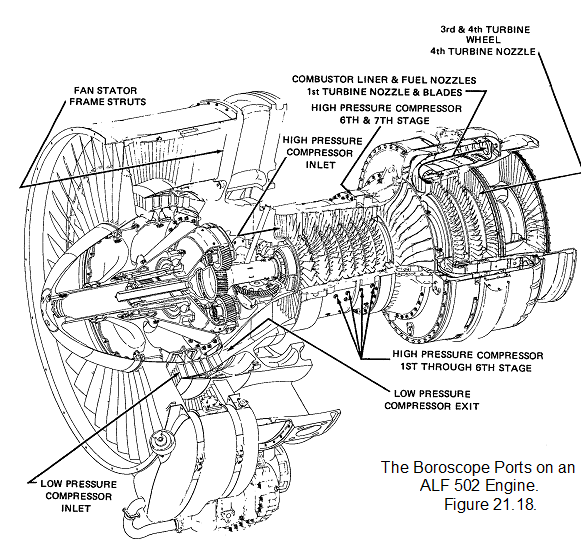 3rd & 4th TURBINE WHEEL
4th TURBINE NOZZLE

COMBUSTOR LINER & FUEL NOZZLES
1st TURBINE NOZZLE & BLADES

HIGH PRESSURE COMPRESSOR
6TH & 7TH STAGE

FAN STATOR
FRAME STRUTS

HIGH PRESSURE
COMPRESSOR
INLET

HIGH PRESSURE COMPRESSOR
1ST THROUGH 6TH STAGE

LOW PRESSURE
COMPRESSOR EXIT

LOW PRESSURE
COMPRESSOR
INLET

The Boroscope Ports on an
ALF 502 Engine.
Figure 21.18.